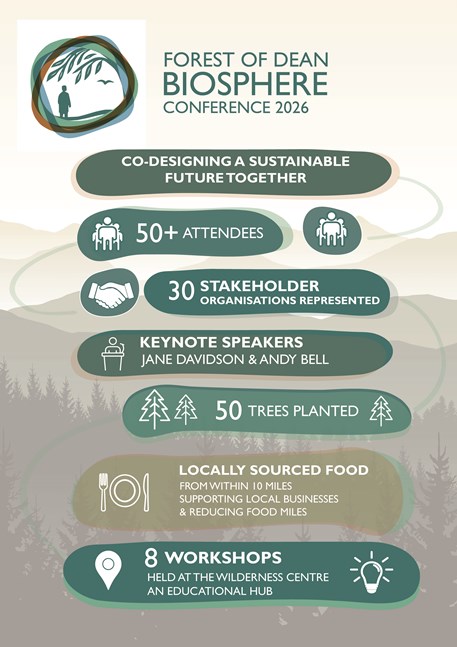 FOREST OF DEAN
BIOSPHERE
CONFERENCE 2026

CO-DESIGNING A SUSTAINABLE FUTURE TOGETHER

50+ ATTENDEES

30 STAKEHOLDER ORGANISATIONS REPRESENTED

KEYNOTE SPEAKERS
JANE DAVIDSON & ANDY BELL

50 TREES PLANTED

LOCALLY SOURCED FOOD
FROM WITHIN 10 MILES
SUPPORTING LOCAL BUSINESSES
& REDUCING FOOD MILES

8 WORKSHOPS
HELD AT THE WILDERNESS CENTRE
AN EDUCATIONAL HUB